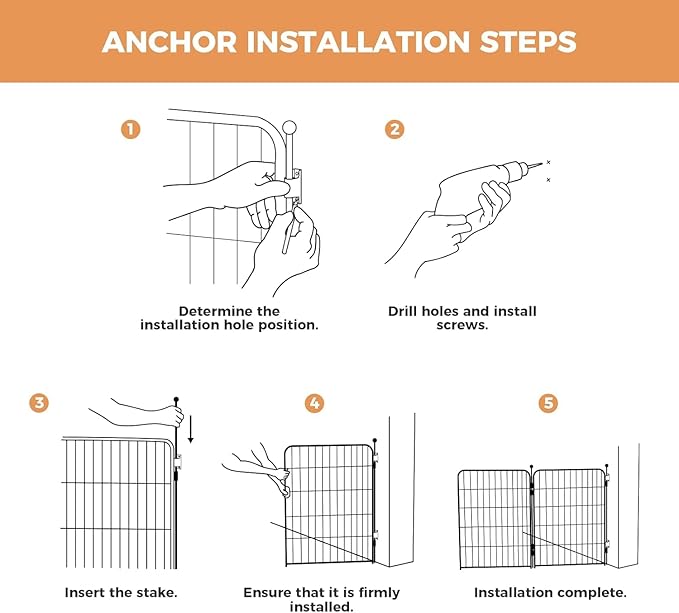 ANCHOR INSTALLATION STEPS

1

Determine the installation hole position.

2

Drill holes and install screws.

3

Insert the stake.

4

Ensure that it is firmly installed.

5

Installation complete.