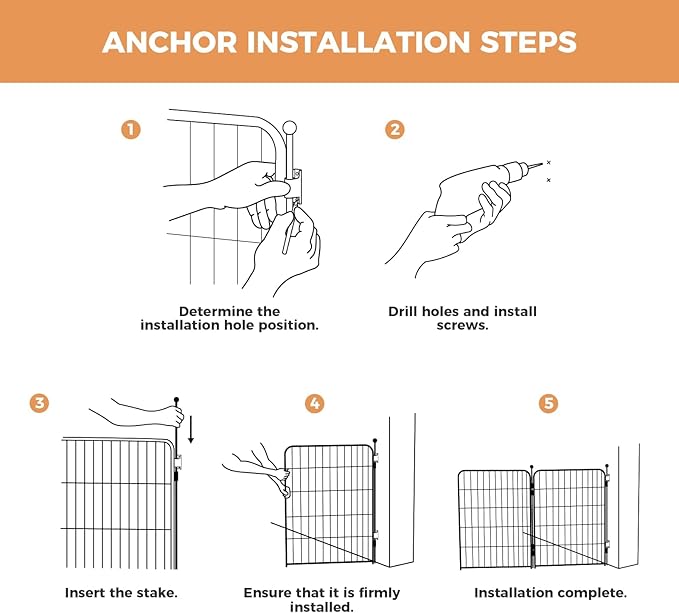 ANCHOR INSTALLATION STEPS

1

Determine the installation hole position.

2

Drill holes and install screws.

3

Insert the stake.

4

Ensure that it is firmly installed.

5

Installation complete.