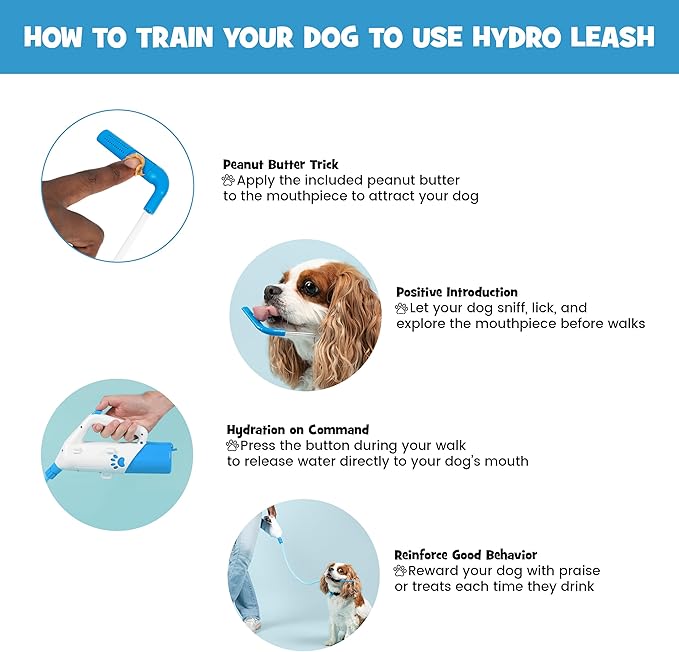 HOW TO TRAIN YOUR DOG TO USE HYDRO LEASH

Peanut Butter Trick
Apply the included peanut butter to the mouthpiece to attract your dog

Positive Introduction
Let your dog sniff, lick, and explore the mouthpiece before walks

Hydration on Command
Press the button during your walk to release water directly to your dog's mouth

Reinforce Good Behavior
Reward your dog with praise or treats each time they drink