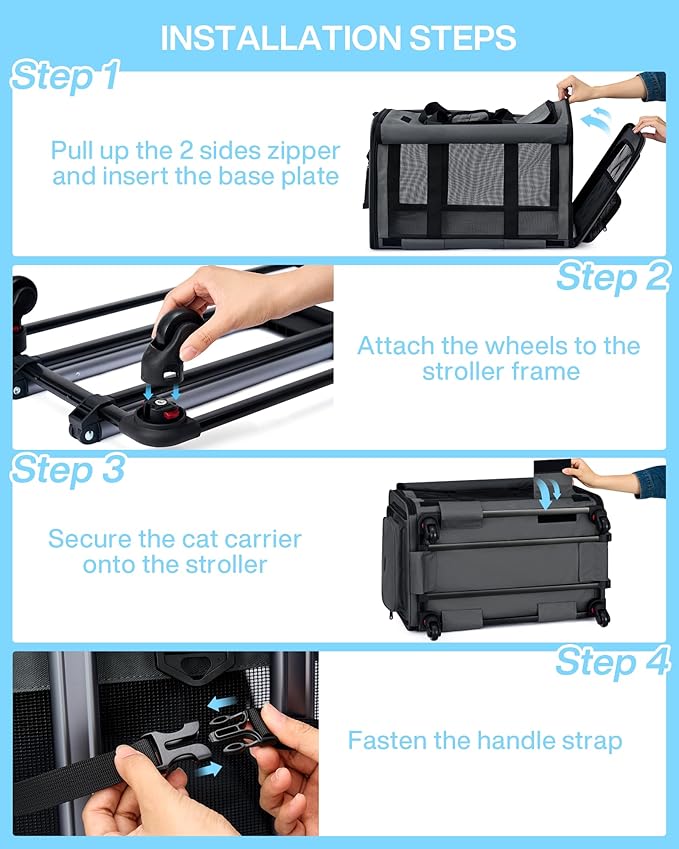 INSTALLATION STEPS

Step 1

Pull up the 2 sides zipper and insert the base plate

Step 2

Attach the wheels to the stroller frame

Step 3

Secure the cat carrier onto the stroller

Step 4

Fasten the handle strap