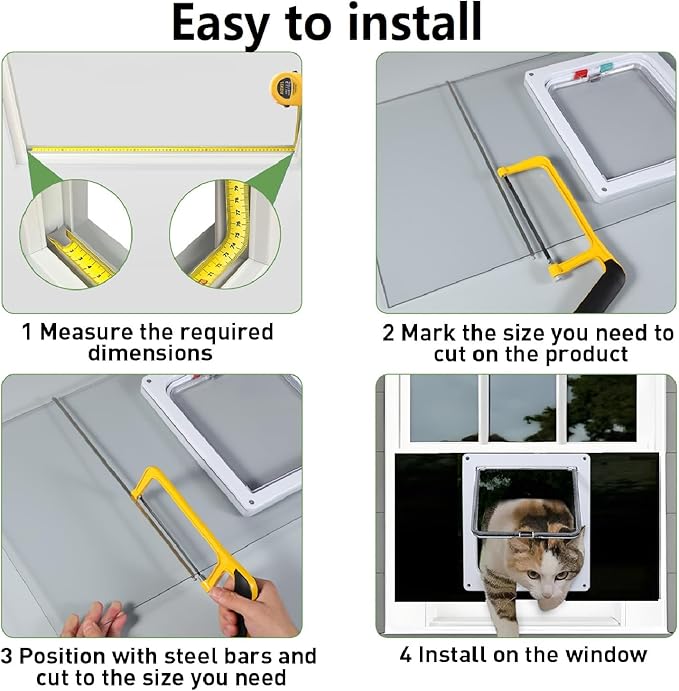 Easy to install

1 Measure the required dimensions

2 Mark the size you need to cut on the product

3 Position with steel bars and cut to the size you need

4 Install on the window