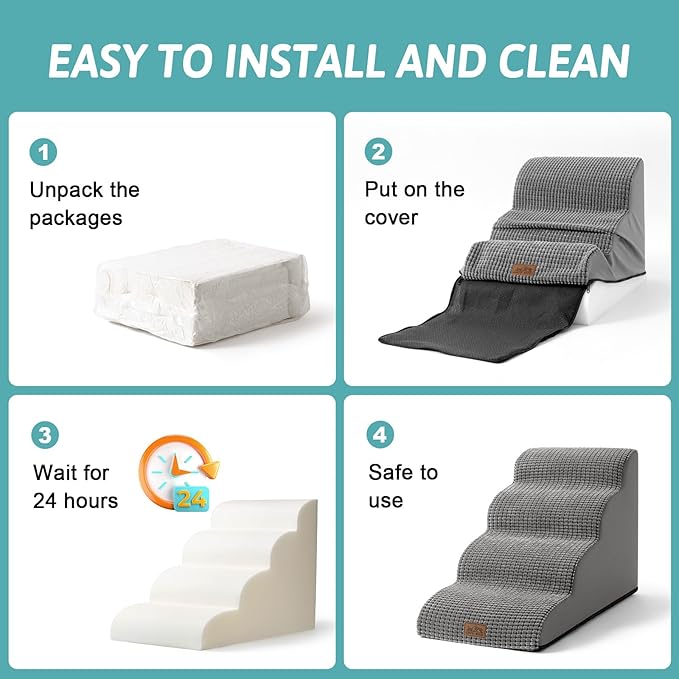 EASY TO INSTALL AND CLEAN

1
Unpack the packages

2
Put on the cover

3
Wait for 24 hours

24

4
Safe to use