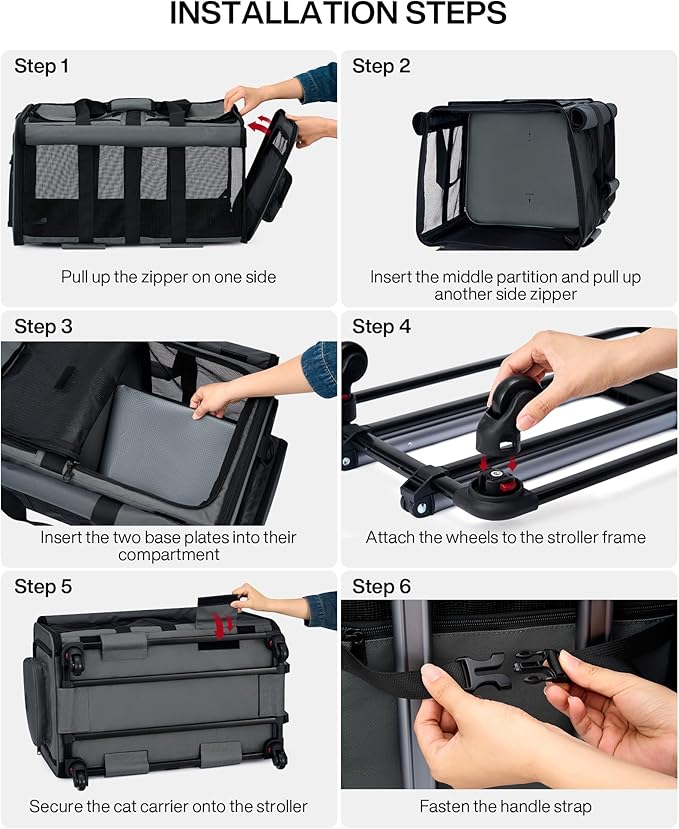 INSTALLATION STEPS

Step 1

Pull up the zipper on one side

Step 2

Insert the middle partition and pull up another side zipper

Step 3

Insert the two base plates into their compartment

Step 4

Attach the wheels to the stroller frame

Step 5

Secure the cat carrier onto the stroller

Step 6

Fasten the handle strap