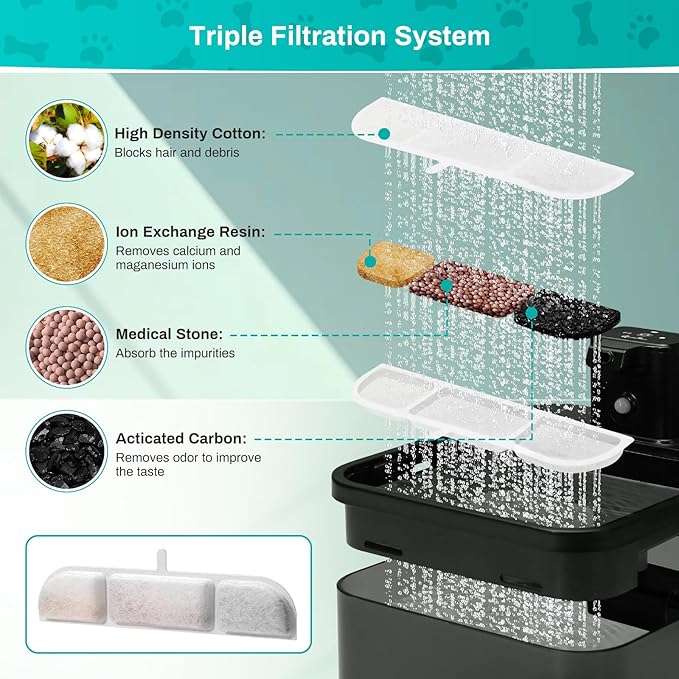 Triple Filtration System

High Density Cotton:
Blocks hair and debris

Ion Exchange Resin:
Removes calcium and maganesium ions

Medical Stone:
Absorb the impurities

Acticated Carbon:
Removes odor to improve the taste