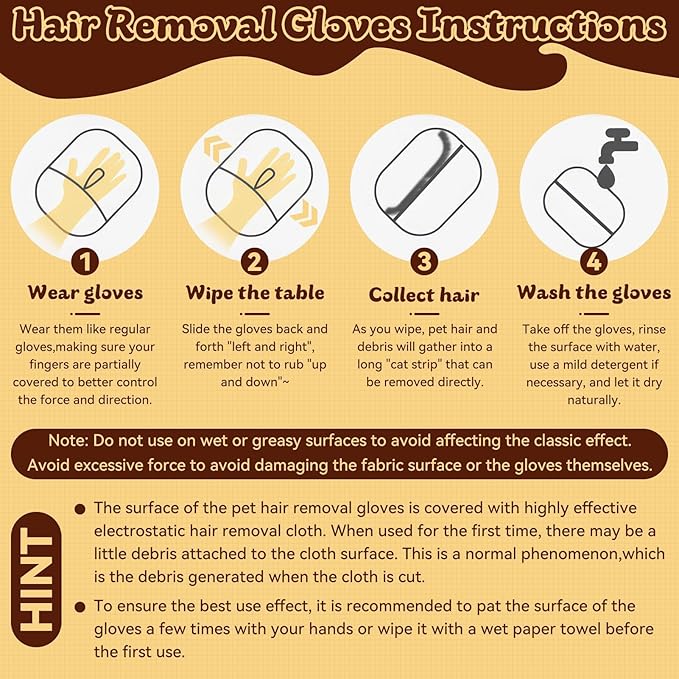 Hair Removal Gloves Instructions

1
Wear gloves
Wear them like regular gloves,making sure your fingers are partially covered to better control the force and direction.

2
Wipe the table
Slide the gloves back and forth "left and right", remember not to rub "up and down"~

3
Collect hair
As you wipe, pet hair and debris will gather into a long "cat strip" that can be removed directly.

4
Wash the gloves
Take off the gloves, rinse the surface with water, use a mild detergent if necessary, and let it dry naturally.

Note: Do not use on wet or greasy surfaces to avoid affecting the classic effect. Avoid excessive force to avoid damaging the fabric surface or the gloves themselves.

HINT

● The surface of the pet hair removal gloves is covered with highly effective electrostatic hair removal cloth. When used for the first time, there may be a little debris attached to the cloth surface. This is a normal phenomenon,which is the debris generated when the cloth is cut.

● To ensure the best use effect, it is recommended to pat the surface of the gloves a few times with your hands or wipe it with a wet paper towel before the first use.