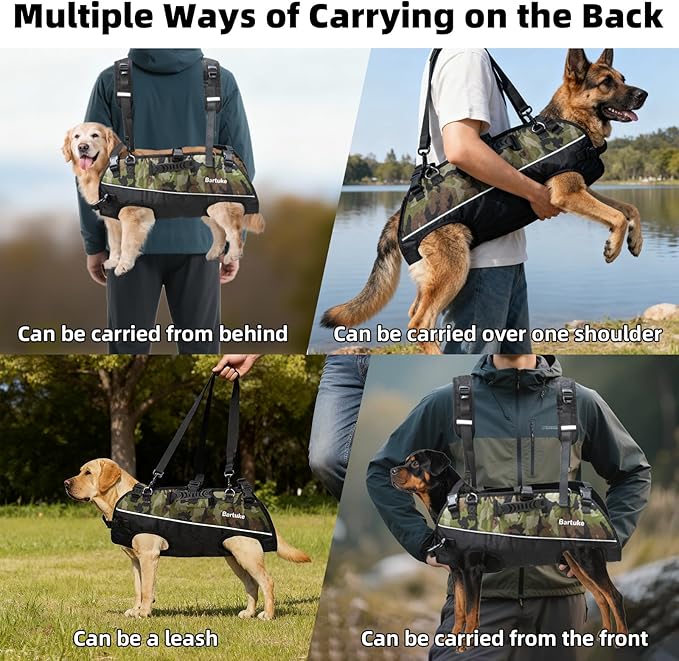 Multiple Ways of Carrying on the Back

Bartuke

Can be carried from behind

Can be carried over one shoulder

Bartuke

Can be a leash

Bartuke

Can be carried from the front